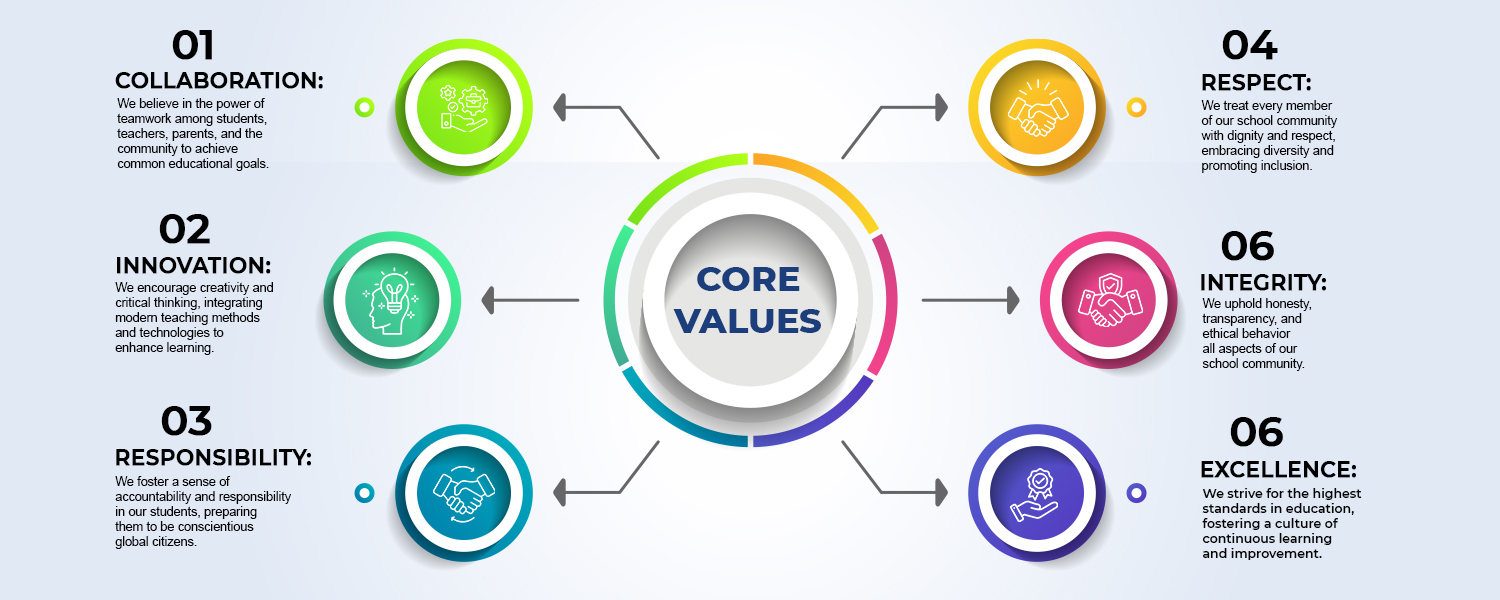 01
COLLABORATION:
We believe in the power of teamwork among students, teachers, parents, and the community to achieve common educational goals.

02
INNOVATION:
We encourage creativity and critical thinking, integrating modern teaching methods and technologies to enhance learning.

03
RESPONSIBILITY:
We foster a sense of accountability and responsibility in our students, preparing them to be conscientious global citizens.

CORE VALUES

04
RESPECT:
We treat every member of our school community with dignity and respect, embracing diversity and promoting inclusion.

06
INTEGRITY:
We uphold honesty, transparency, and ethical behavior all aspects of our school community.

06
EXCELLENCE:
We strive for the highest standards in education, fostering a culture of continuous learning and improvement.